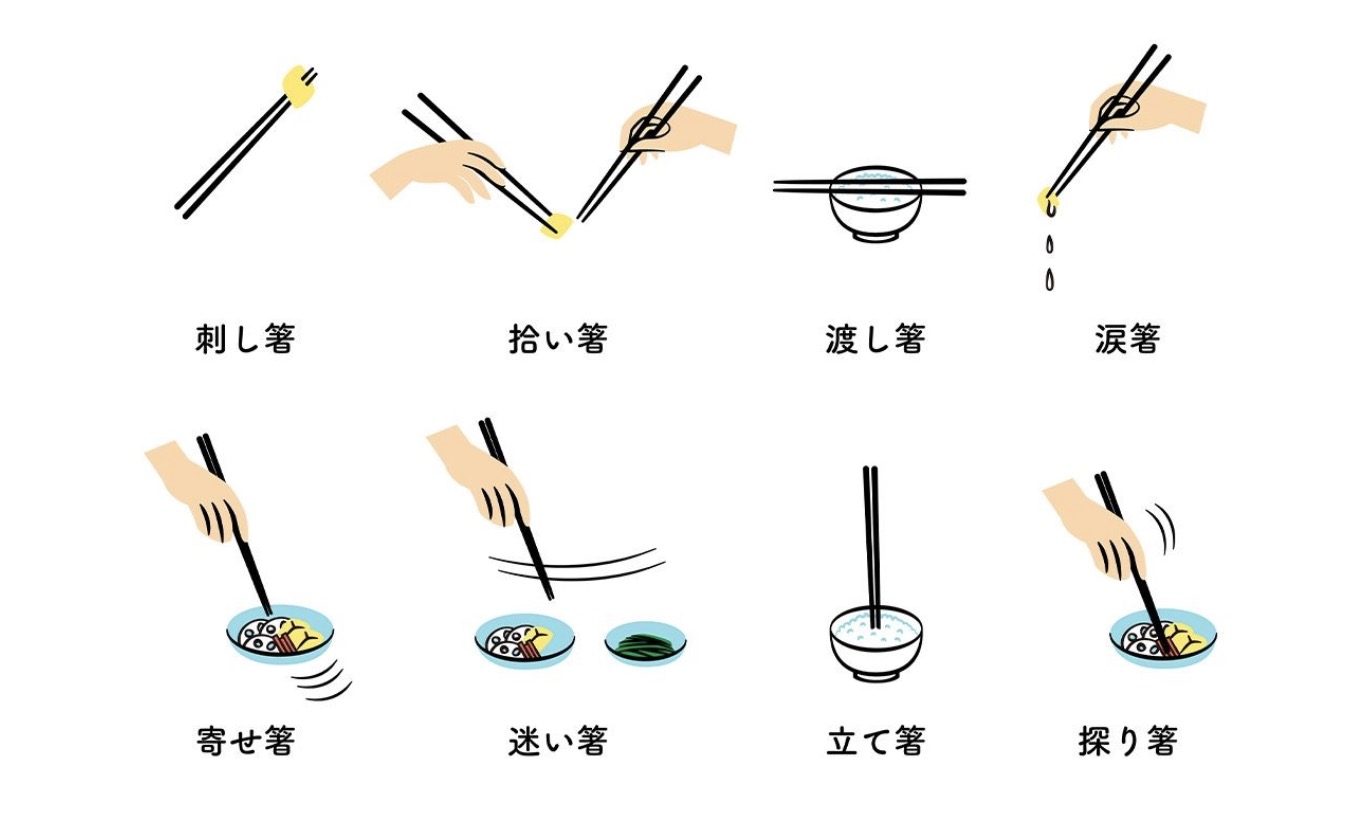 刺し箸

拾い箸

渡し箸

涙箸

寄せ箸

迷い箸

立て箸

探り箸